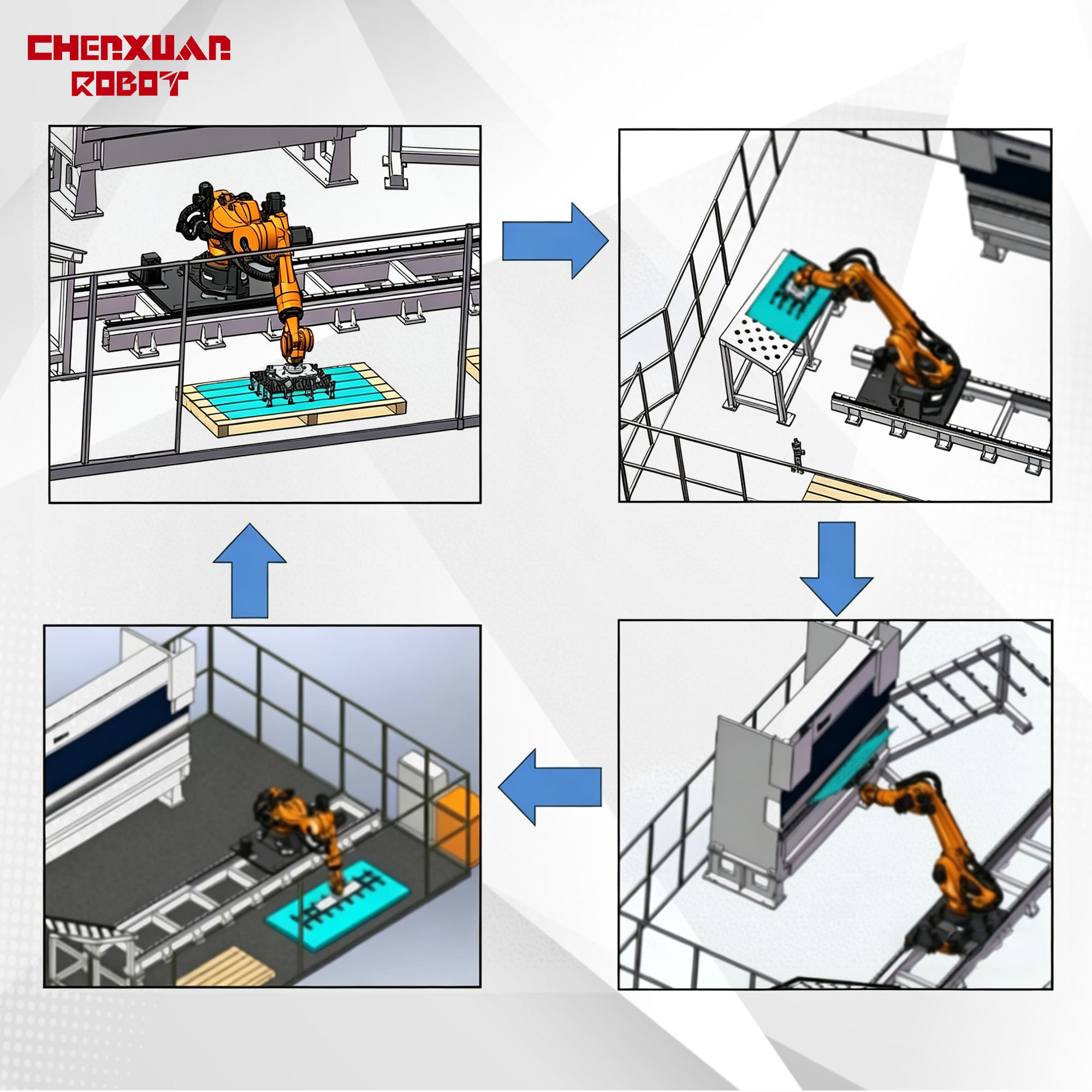 CHENXUAN
ROBOT