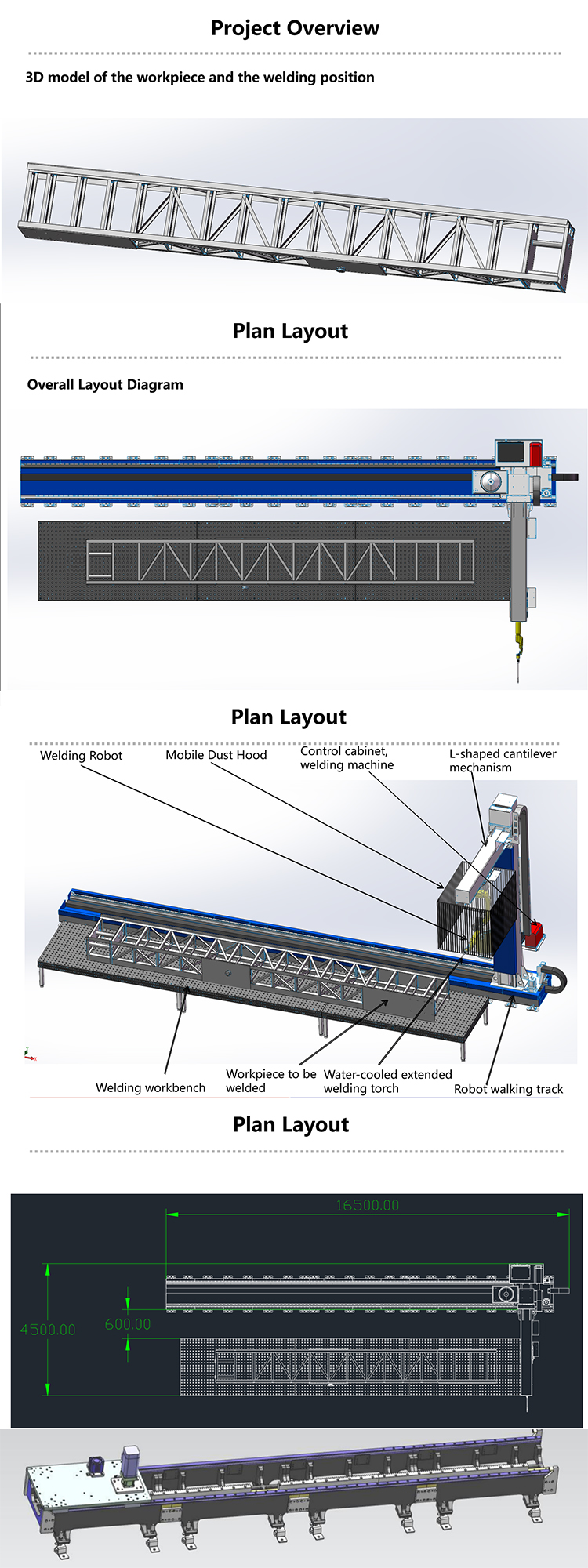 Project Overview

3D model of the workpiece and the welding position

Plan Layout

Overall Layout Diagram

Plan Layout

Welding Robot

Mobile Dust Hood

Control cabinet, welding machine

L-shaped cantilever mechanism

Welding workbench

Workpiece to be welded

Water-cooled extended welding torch

Robot walking track

Plan Layout

16500.00

4500.00

600.00