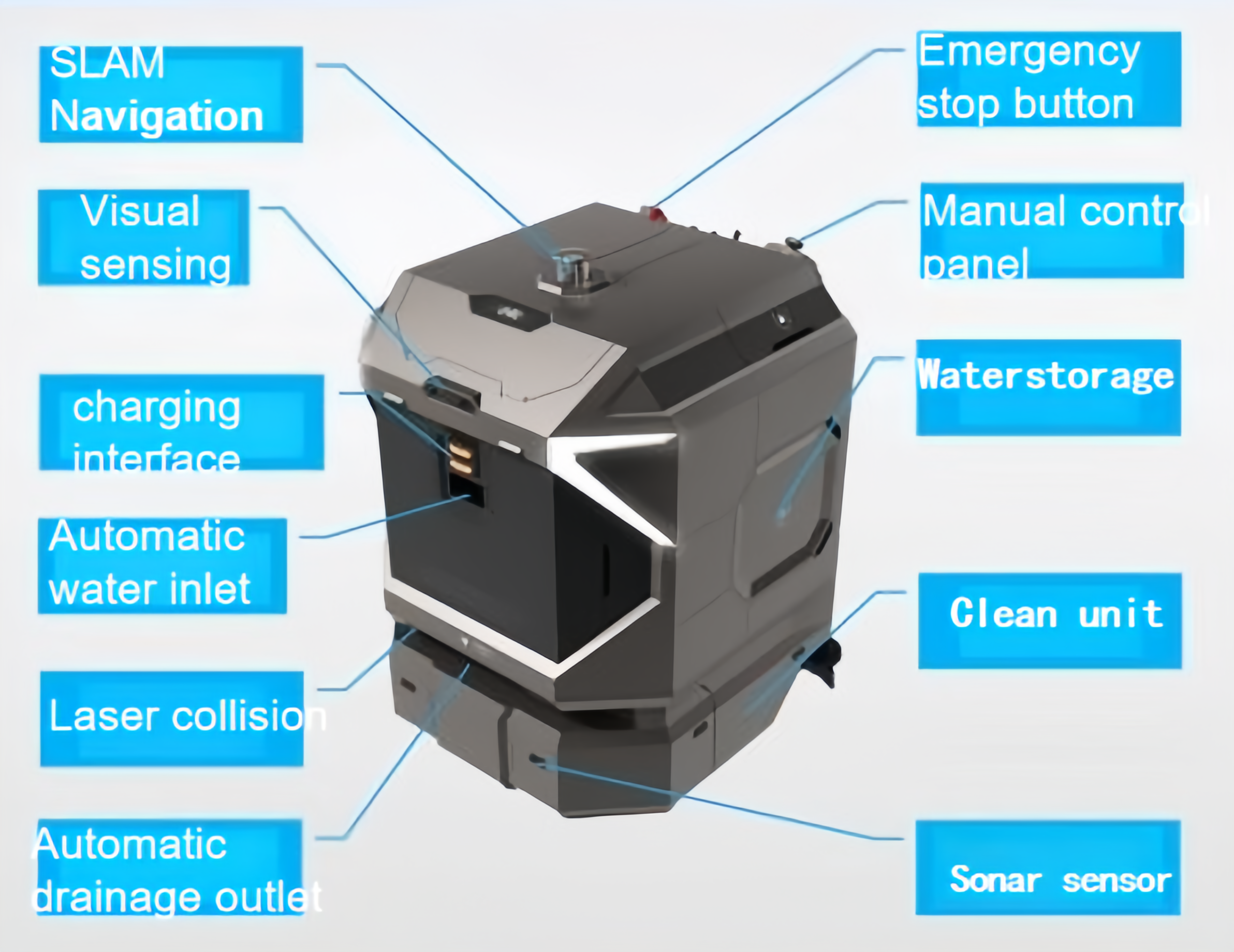 SLAM Navigation

Visual sensing

charging interface

Automatic water inlet

Laser collision

Automatic drainage outlet

Emergency stop button

Manual control panel

Waterstorage

Clean unit

Sonar sensor